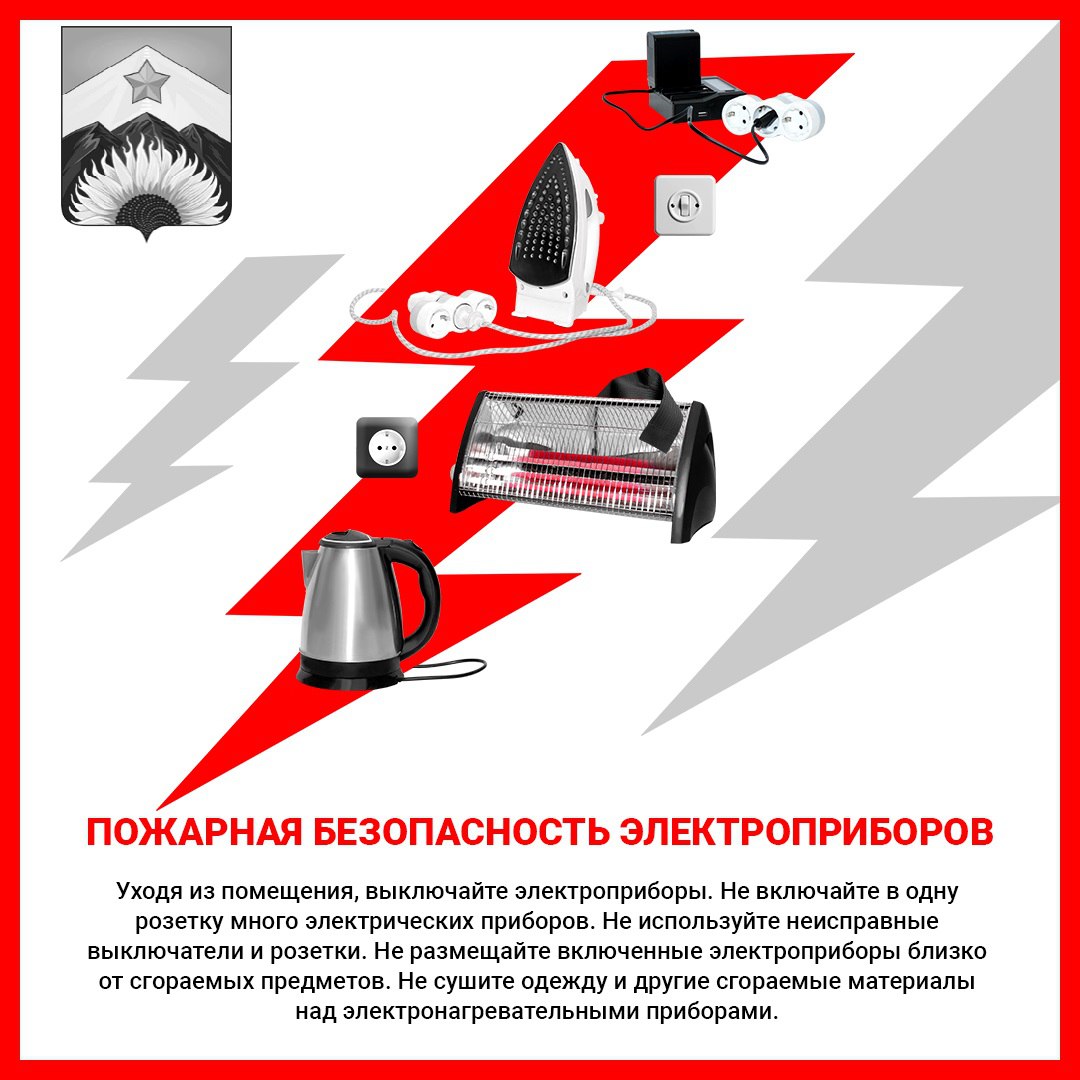 ПОЖАРНАЯ БЕЗОПАСНОСТЬ ЭЛЕКТРОПРИБОРОВ

Уходя из помещения, выключайте электроприборы. Не включайте в одну розетку много электрических приборов. Не используйте неисправные выключатели и розетки. Не размещайте включенные электроприборы близко от сгораемых предметов. Не сушите одежду и другие сгораемые материалы над электронагревательными приборами.