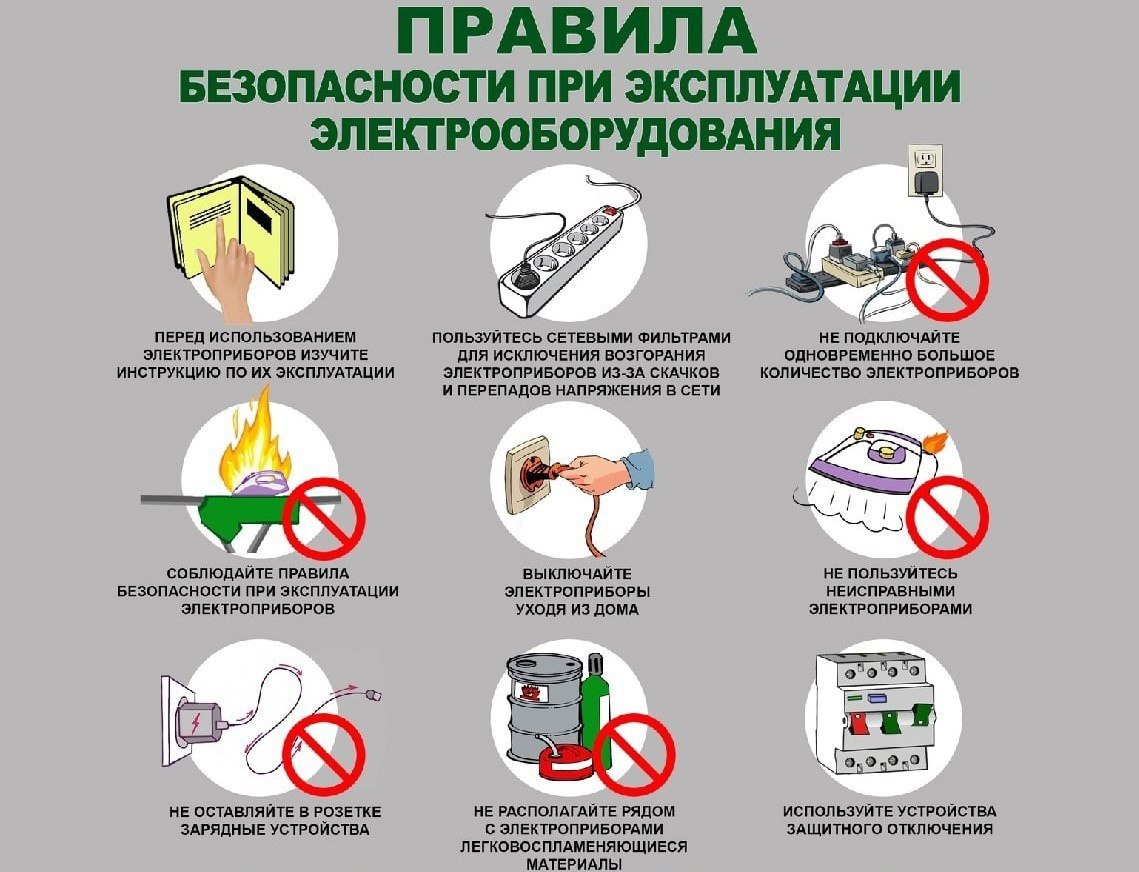 ПРАВИЛА
БЕЗОПАСНОСТИ ПРИ ЭКСПЛУАТАЦИИ ЭЛЕКТРООБОРУДОВАНИЯ

ПЕРЕД ИСПОЛЬЗОВАНИЕМ ЭЛЕКТРОПРИБОРОВ ИЗУЧИТЕ ИНСТРУКЦИЮ ПО ИХ ЭКСПЛУАТАЦИИ

ПОЛЬЗУЙТЕСЬ СЕТЕВЫМИ ФИЛЬТРАМИ ДЛЯ ИСКЛЮЧЕНИЯ ВОЗГОРАНИЯ ЭЛЕКТРОПРИБОРОВ ИЗ-ЗА СКАЧКОВ И ПЕРЕПАДОВ НАПРЯЖЕНИЯ В СЕТИ

НЕ ПОДКЛЮЧАЙТЕ ОДНОВРЕМЕННО БОЛЬШОЕ КОЛИЧЕСТВО ЭЛЕКТРОПРИБОРОВ

СОБЛЮДАЙТЕ ПРАВИЛА БЕЗОПАСНОСТИ ПРИ ЭКСПЛУАТАЦИИ ЭЛЕКТРОПРИБОРОВ

ВЫКЛЮЧАЙТЕ ЭЛЕКТРОПРИБОРЫ УХОДЯ ИЗ ДОМА

НЕ ПОЛЬЗУЙТЕСЬ НЕИСПРАВНЫМИ ЭЛЕКТРОПРИБОРАМИ

НЕ ОСТАВЛЯЙТЕ В РОЗЕТКЕ ЗАРЯДНЫЕ УСТРОЙСТВА

НЕ РАСПОЛАГАЙТЕ РЯДОМ С ЭЛЕКТРОПРИБОРАМИ ЛЕГКОВОСПЛАМЕНЯЮЩИЕСЯ МАТЕРИАЛЫ

ИСПОЛЬЗУЙТЕ УСТРОЙСТВА ЗАЩИТНОГО ОТКЛЮЧЕНИЯ